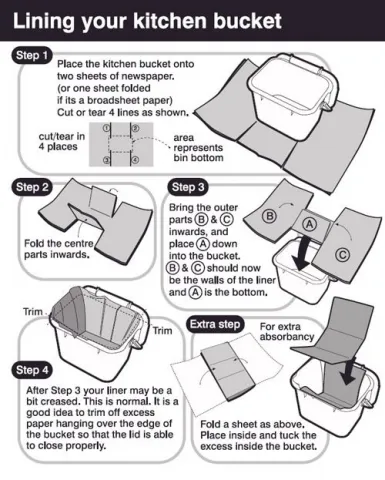 Lining your kitchen bucket

Step 1

Place the kitchen bucket onto two sheets of newspaper. (or one sheet folded if its a broadsheet paper) Cut or tear 4 lines as shown.

cut/tear in 4 places

① ② ③ ④

area represents bin bottom

Step 2

Fold the centre parts inwards.

Step 3

Bring the outer parts Ⓑ & Ⓒ inwards, and place Ⓐ down into the bucket. Ⓑ & Ⓒ should now be the walls of the liner and Ⓐ is the bottom.

Ⓑ Ⓐ Ⓒ

Trim

Trim

Step 4

After Step 3 your liner may be a bit creased. This is normal. It is a good idea to trim off excess paper hanging over the edge of the bucket so that the lid is able to close properly.

Extra step

For extra absorbancy

Fold a sheet as above. Place inside and tuck the excess inside the bucket.